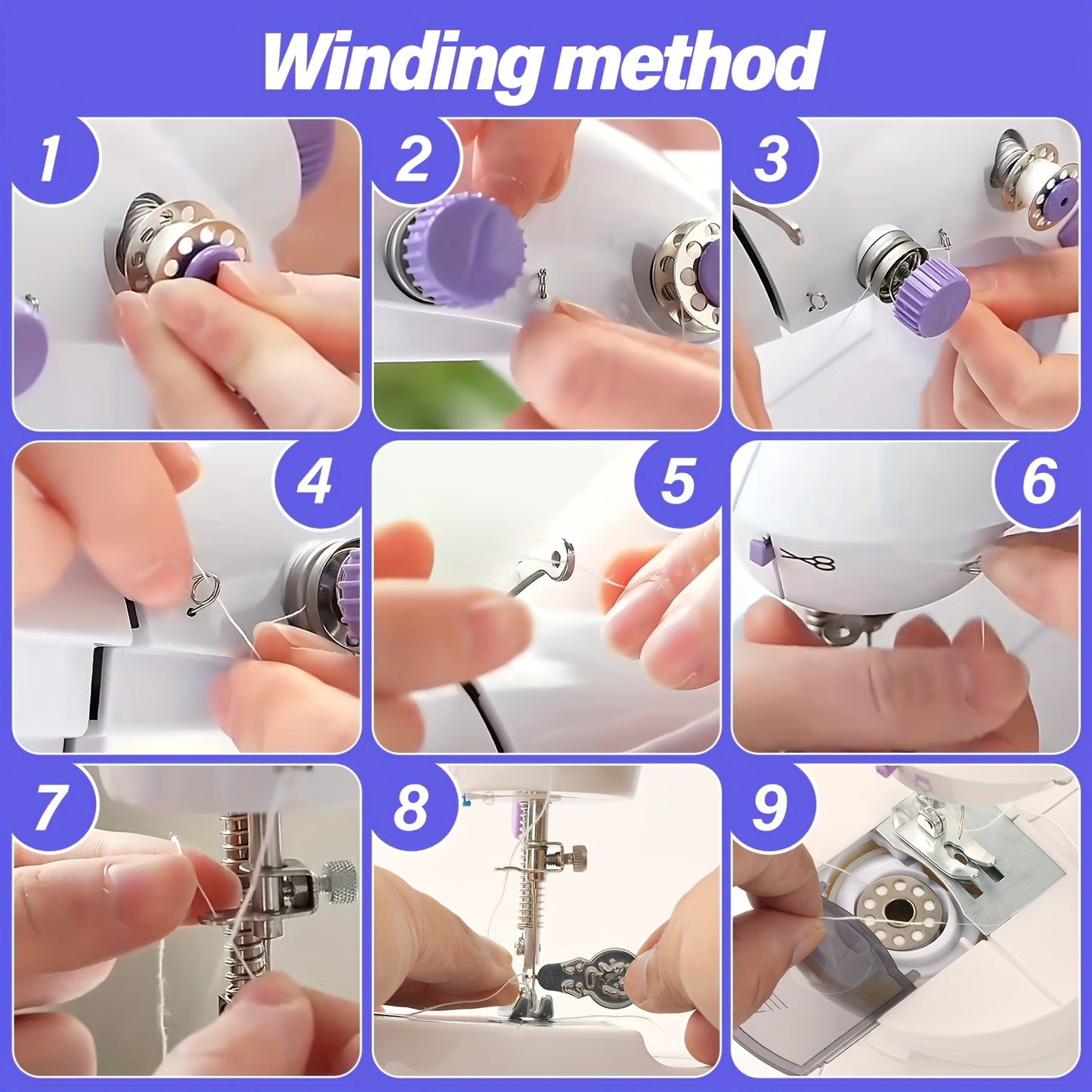 Winding method

1

2

3

4

5

6

7

8

9